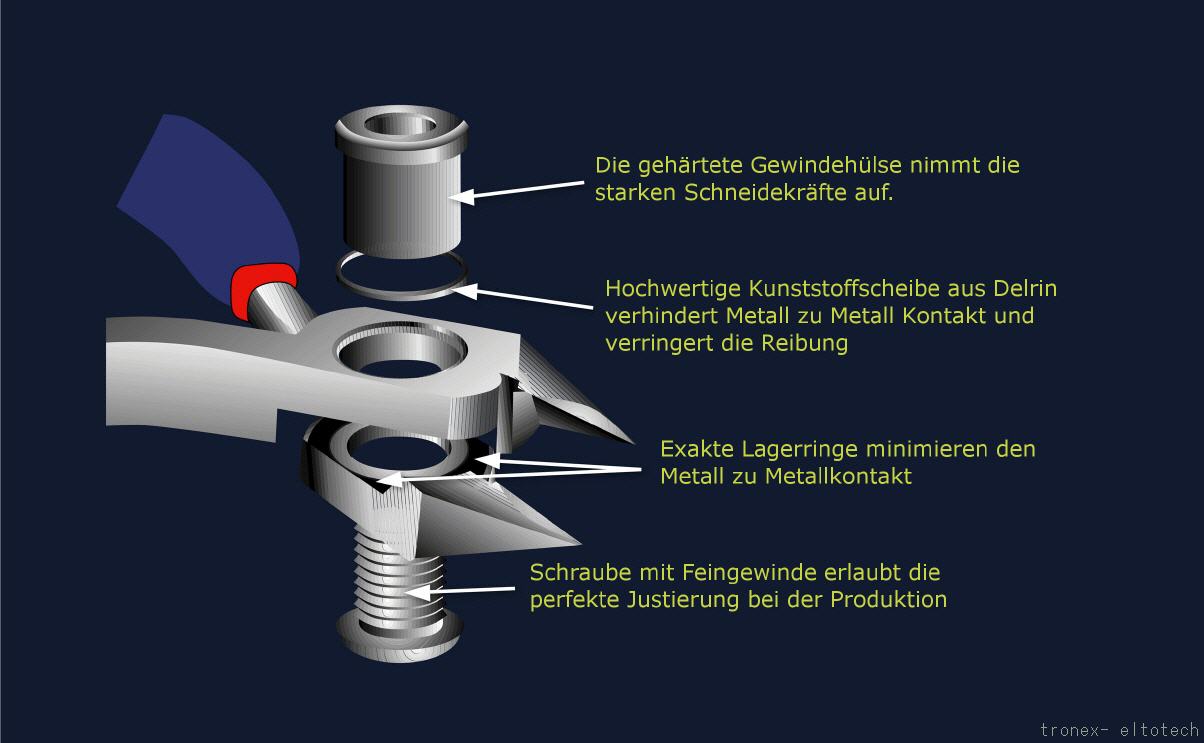 Die gehärtete Gewindehülse nimmt die starken Schneidekräfte auf.

Hochwertige Kunststoffscheibe aus Delrin verhindert Metall zu Metall Kontakt und verringert die Reibung

Exakte Lagerringe minimieren den Metall zu Metallkontakt

Schraube mit Feingewinde erlaubt die perfekte Justierung bei der Produktion

tronex- eltotech